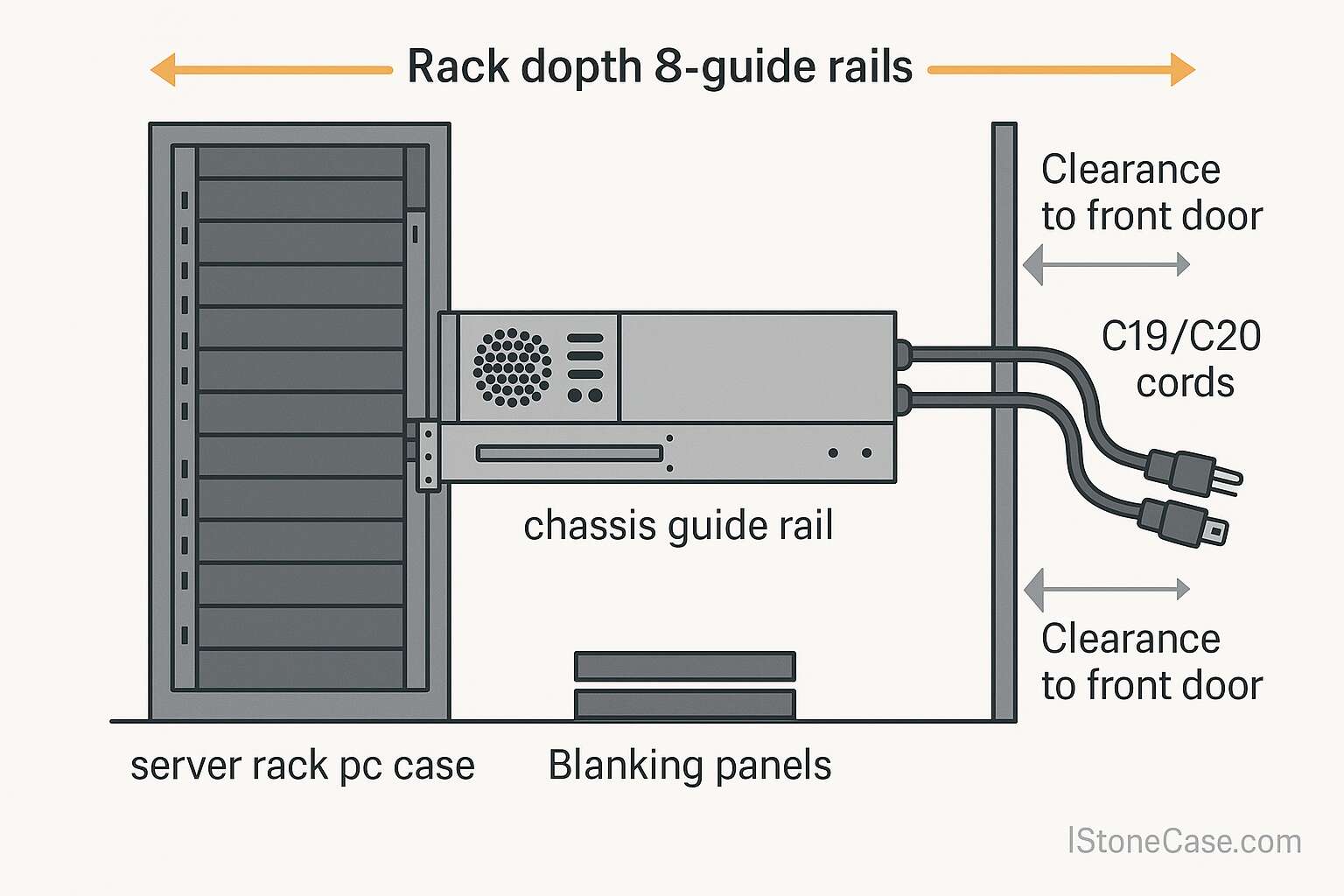 Rack dopth 8-guide rails

Clearance to front door

C19/C20 cords

chassis guide rail

Clearance to front door

server rack pc case

Blanking panels

IStoneCase.com