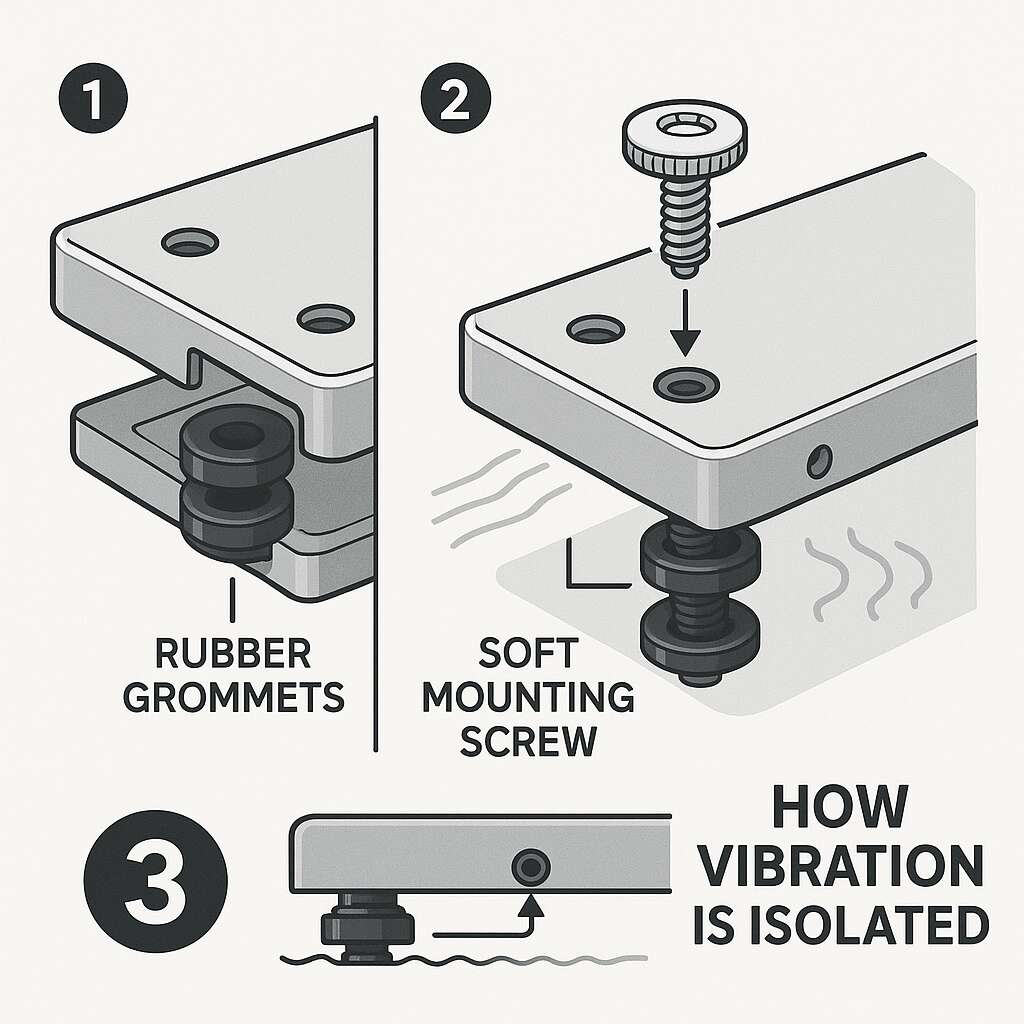 1

RUBBER GROMMETS

2

SOFT MOUNTING SCREW

3

HOW VIBRATION IS ISOLATED