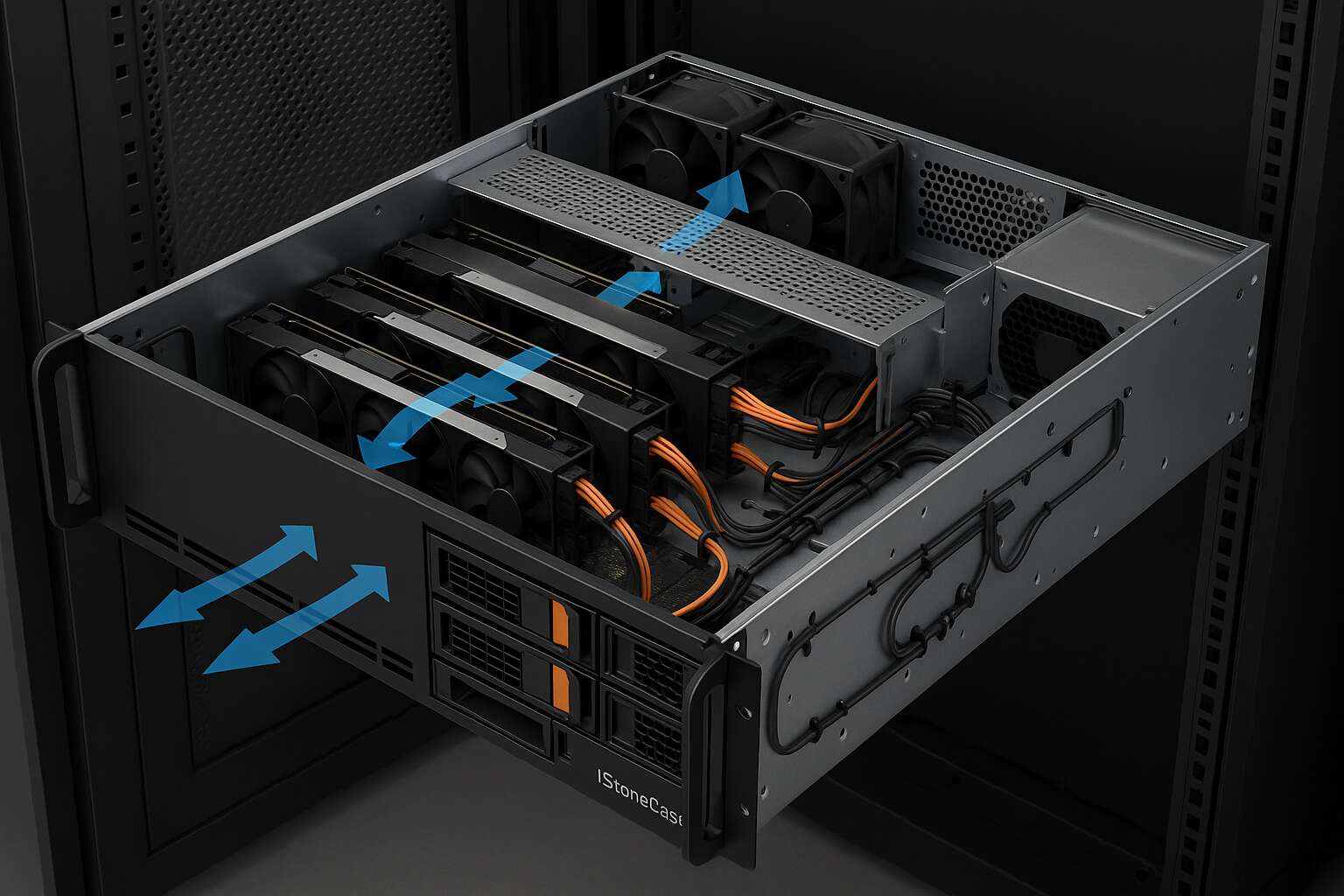 IStoneCase