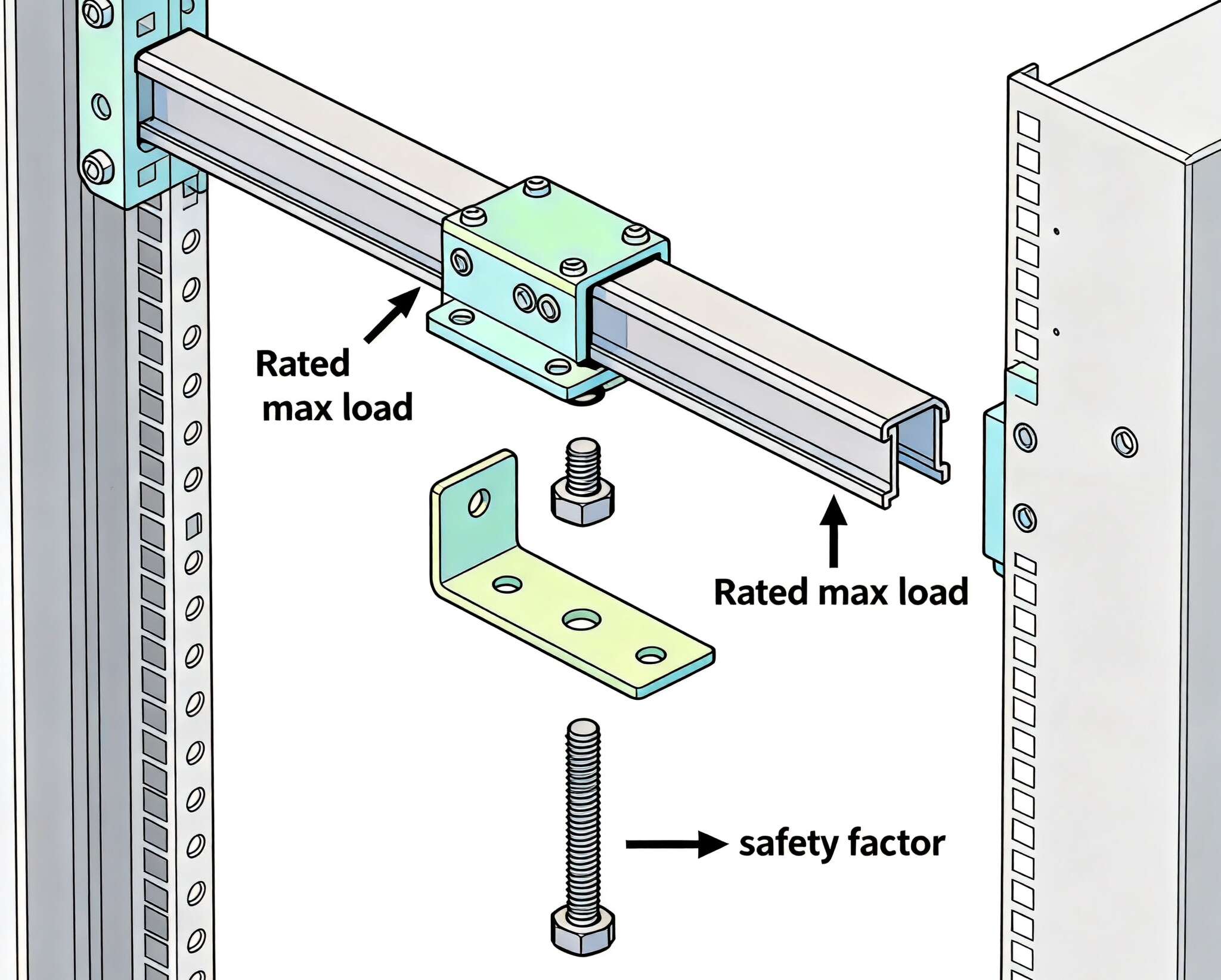 Rated max load

Rated max load

safety factor