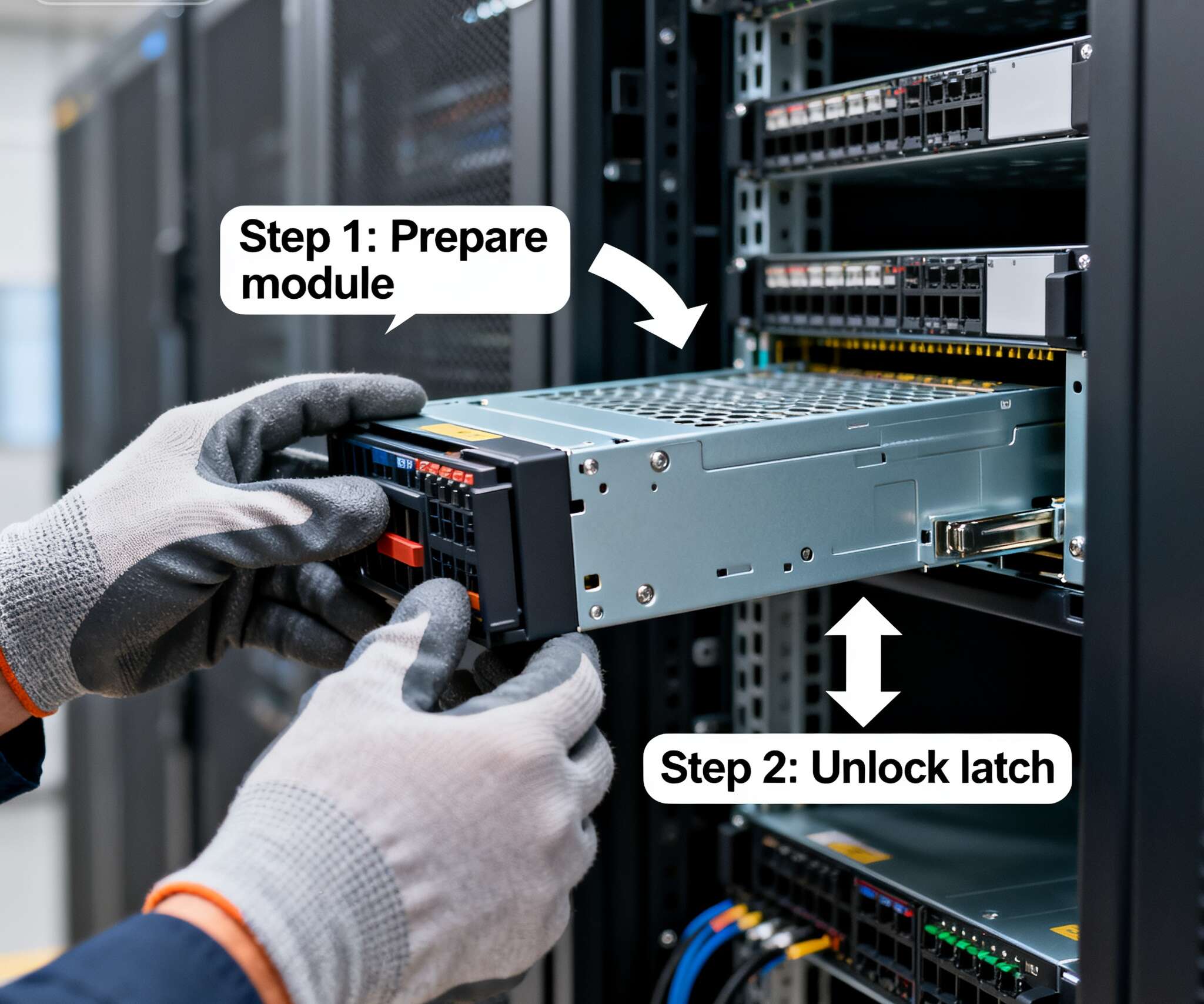 Step 1: Prepare module

Step 2: Unlock latch